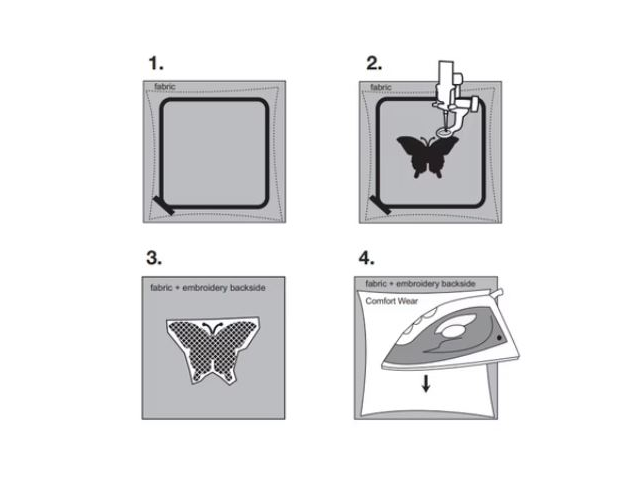 1.

fabric

2.

fabric

3.

fabric + embroidery backside

4.

fabric + embroidery backside

Comfort Wear